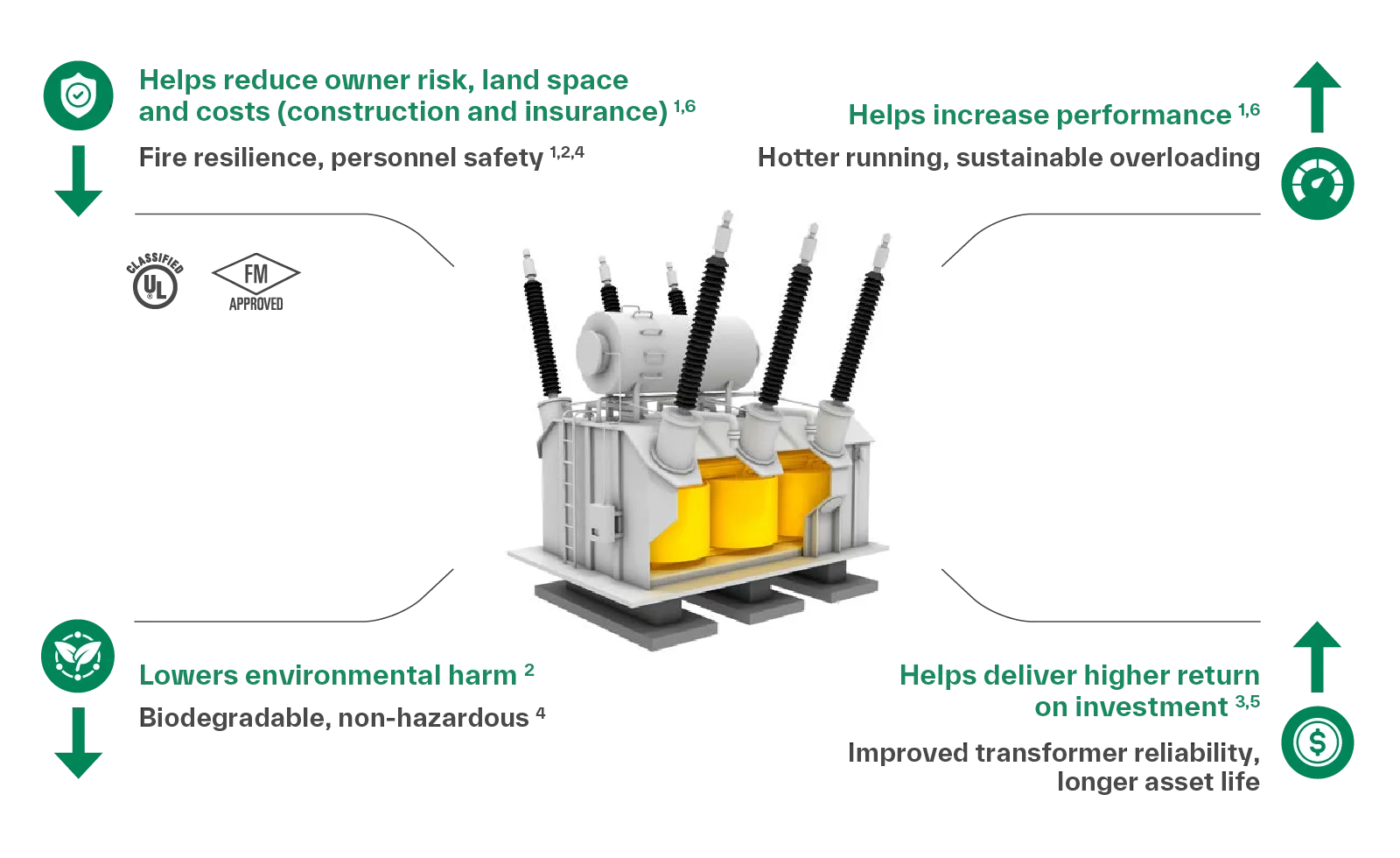 Helps reduce owner risk, land space and costs (construction and insurance) $^{1,6}$

Fire resilience, personnel safety $^{1,2,4}$

CLASSIFIED UL

FM APPROVED

Helps increase performance $^{1,6}$

Hotter running, sustainable overloading

Lowers environmental harm $^{2}$

Biodegradable, non-hazardous $^{4}$

Helps deliver higher return on investment $^{3,5}$

Improved transformer reliability, longer asset life